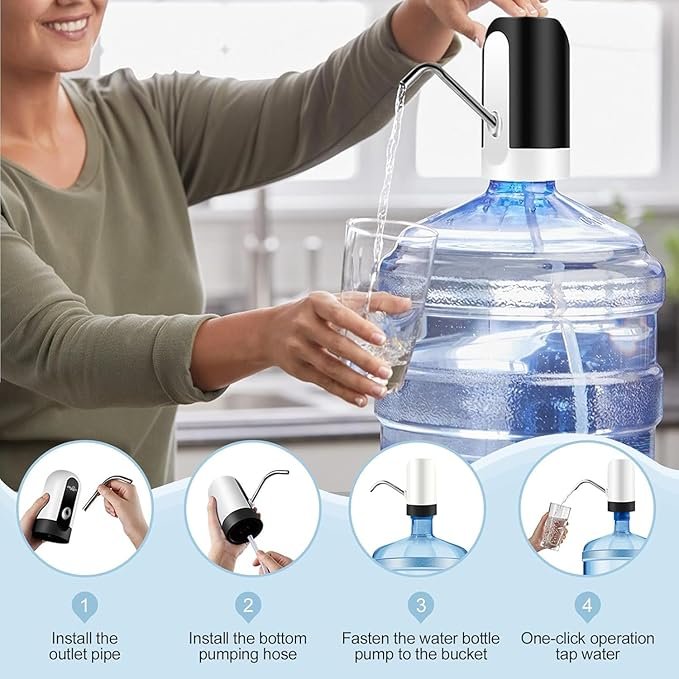 1
Install the outlet pipe

2
Install the bottom pumping hose

3
Fasten the water bottle pump to the bucket

4
One-click operation tap water